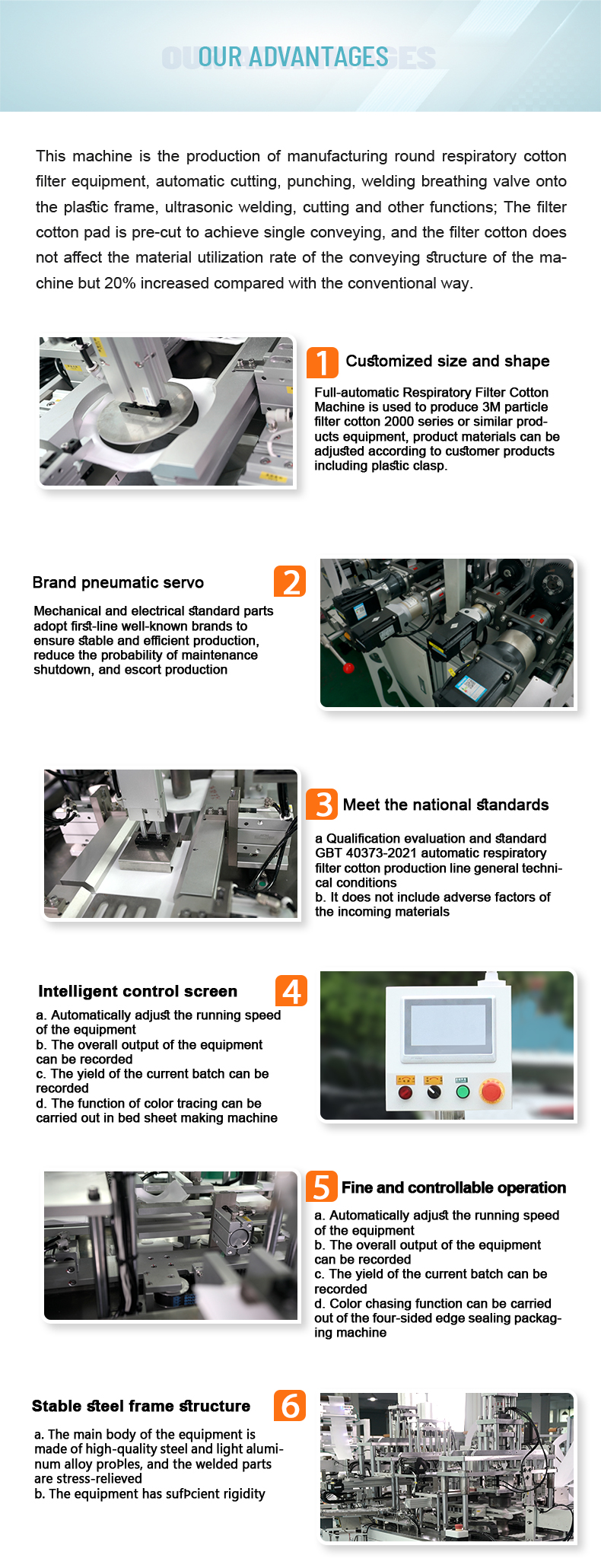 OUR ADVANTAGES

This machine is the production of manufacturing round respiratory cotton filter equipment, automatic cutting, punching, welding breathing valve onto the plastic frame, ultrasonic welding, cutting and other functions; The filter cotton pad is pre-cut to achieve single conveying, and the filter cotton does not affect the material utilization rate of the conveying structure of the machine but 20% increased compared with the conventional way.

1 Customized size and shape

Full-automatic Respiratory Filter Cotton Machine is used to produce 3M particle filter cotton 2000 series or similar products equipment, product materials can be adjusted according to customer products including plastic clasp.

Brand pneumatic servo 2

Mechanical and electrical standard parts adopt first-line well-known brands to ensure stable and efficient production, reduce the probability of maintenance shutdown, and escort production

3 Meet the national standards

a Qualification evaluation and standard GBT 40373-2021 automatic respiratory filter cotton production line general technical conditions
b. It does not include adverse factors of the incoming materials

Intelligent control screen 4

a. Automatically adjust the running speed of the equipment
b. The overall output of the equipment can be recorded
c. The yield of the current batch can be recorded
d. The function of color tracing can be carried out in bed sheet making machine

5 Fine and controllable operation

a. Automatically adjust the running speed of the equipment
b. The overall output of the equipment can be recorded
c. The yield of the current batch can be recorded
d. Color chasing function can be carried out of the four-sided edge sealing packaging machine

Stable steel frame structure 6

a. The main body of the equipment is made of high-quality steel and light aluminum alloy proÞles, and the welded parts are stress-relieved
b. The equipment has sufÞcient rigidity